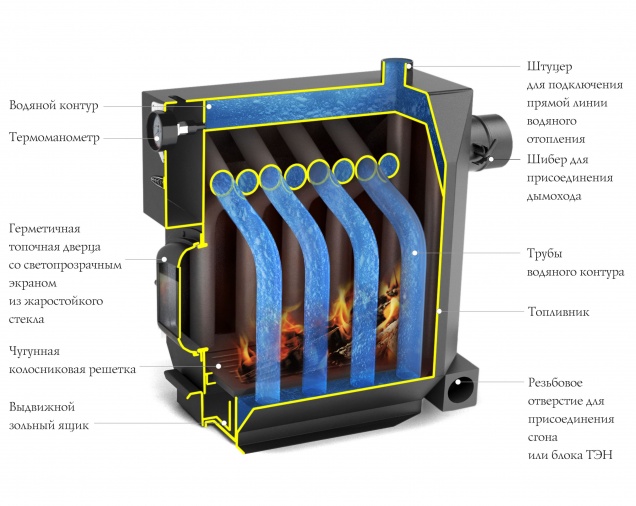 Водяной контур

Термоманометр

Герметичная топочная дверца со светопрозрачным экраном из жаростойкого стекла

Чугунная колосниковая решетка

Выдвижной зольный ящик

Штуцер для подключения прямой линии водяного отопления

Шибер для присоединения дымохода

Трубы водяного контура

Топливник

Резьбовое отверстие для присоединения сгона или блока ТЭН